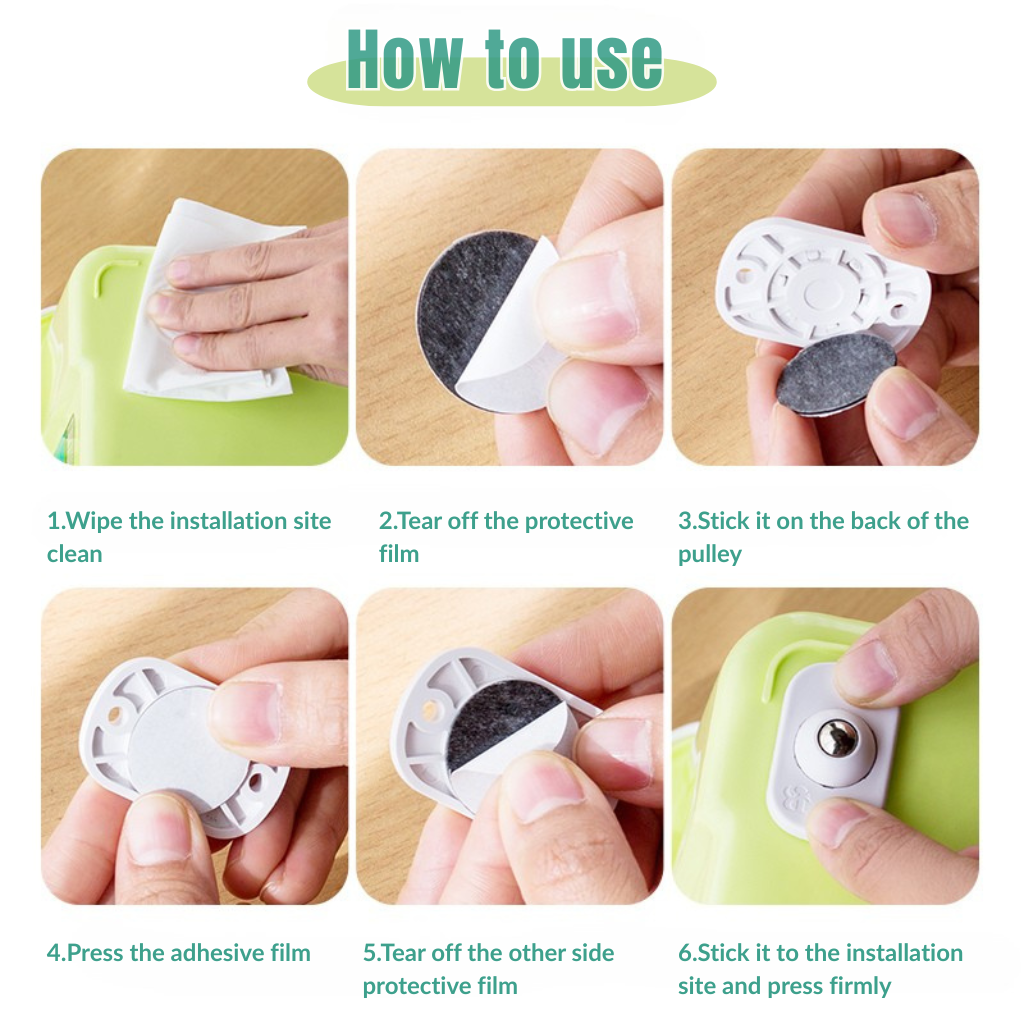 How to use

1.Wipe the installation site clean

2.Tear off the protective film

3.Stick it on the back of the pulley

4.Press the adhesive film

5.Tear off the other side protective film

6.Stick it to the installation site and press firmly