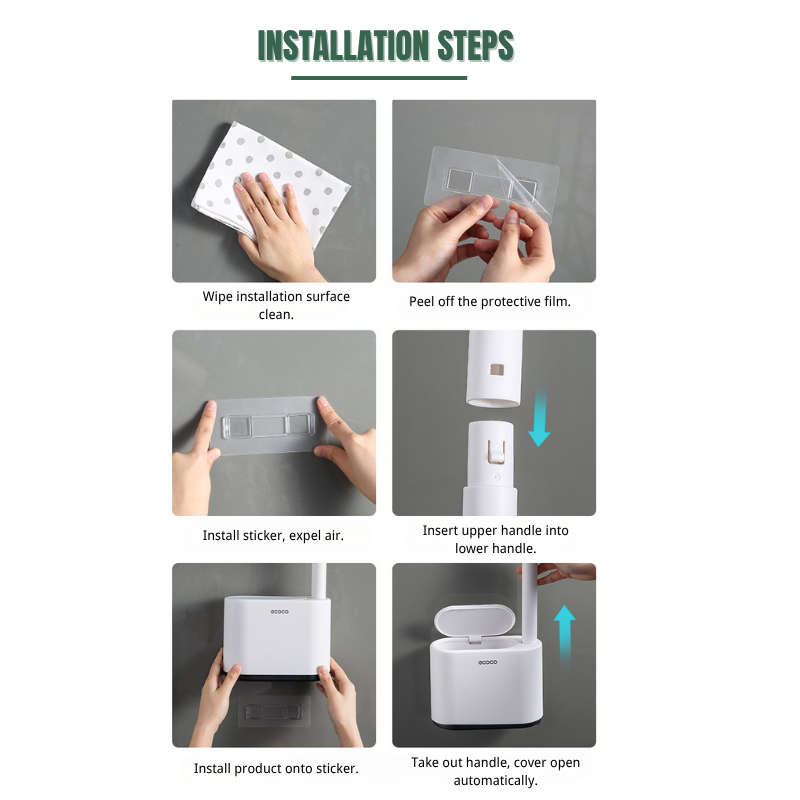 INSTALLATION STEPS

Wipe installation surface clean.

Peel off the protective film.

Install sticker, expel air.

Insert upper handle into lower handle.

ecoco

Install product onto sticker.

ecoco

Take out handle, cover open automatically.