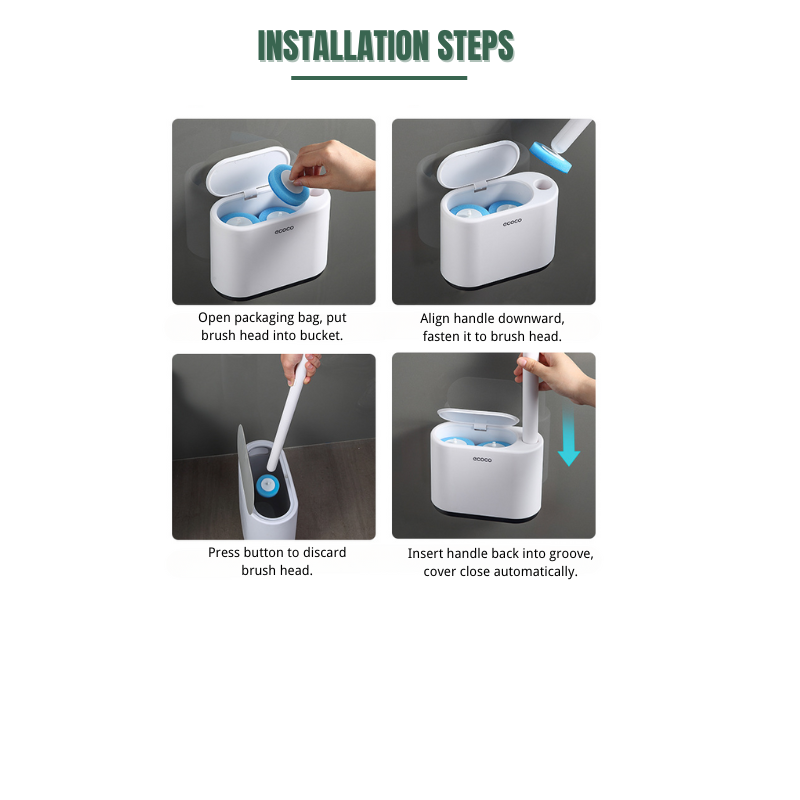 INSTALLATION STEPS

ecoco

Open packaging bag, put brush head into bucket.

ecoco

Align handle downward, fasten it to brush head.

Press button to discard brush head.

ecoco

Insert handle back into groove, cover close automatically.