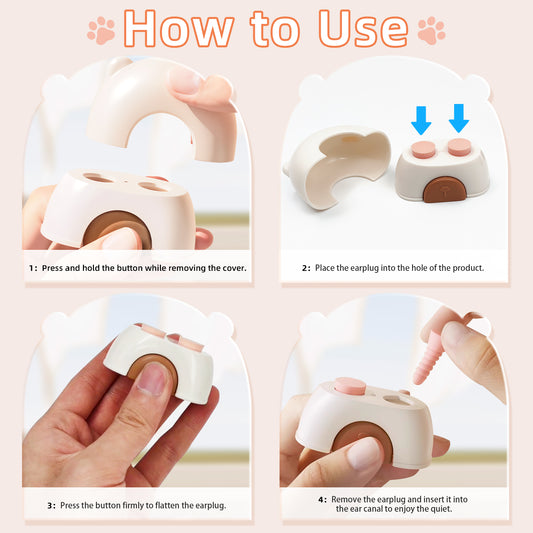 How to Use

1: Press and hold the button while removing the cover.

2: Place the earplug into the hole of the product.

3: Press the button firmly to flatten the earplug.

4: Remove the earplug and insert it into the ear canal to enjoy the quiet.